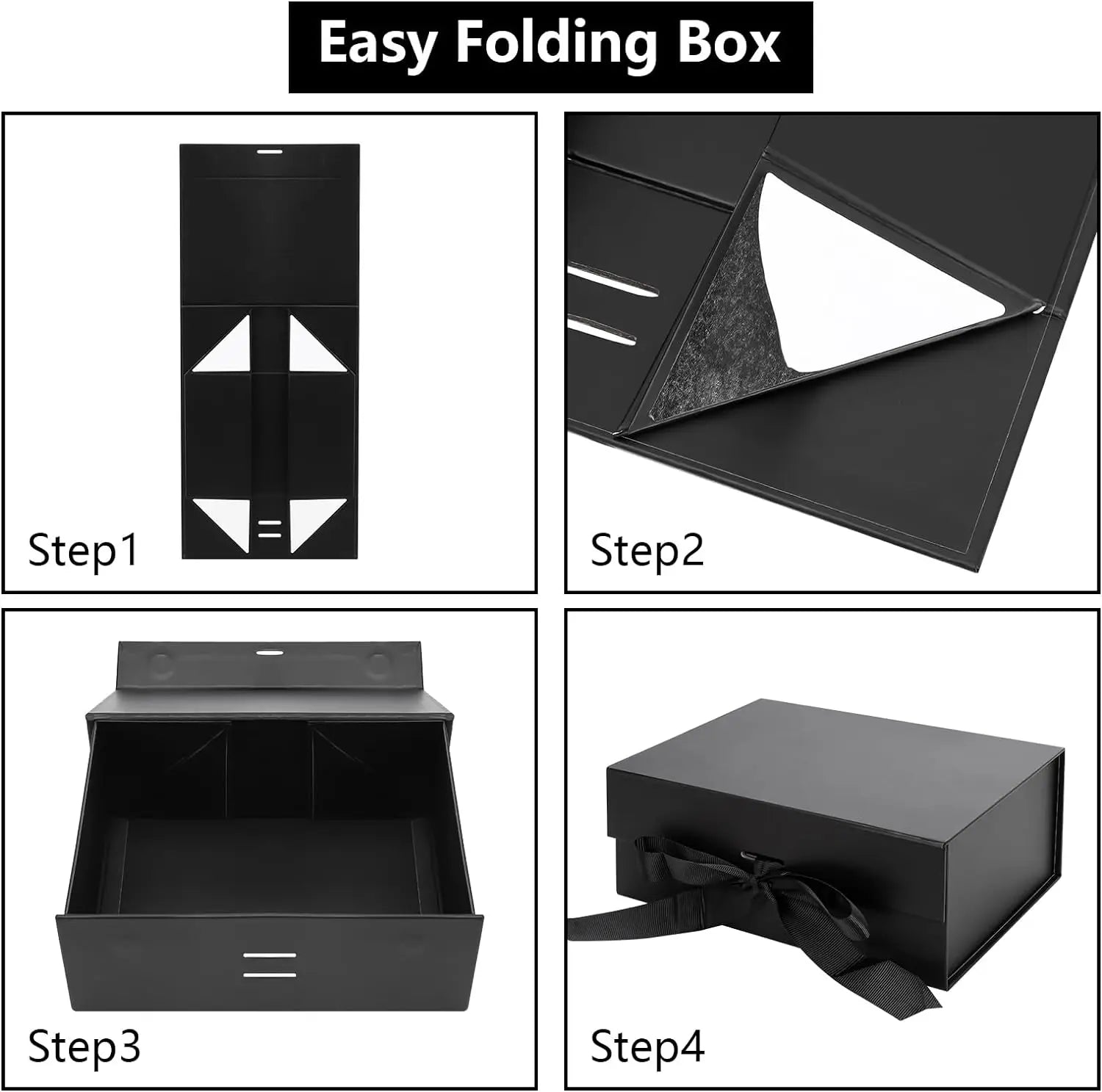 Easy Folding Box

Step1

Step2

Step3

Step4